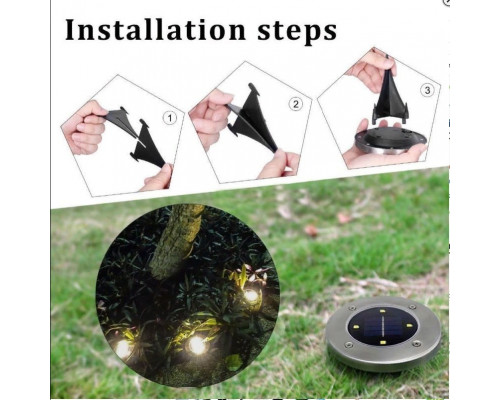 Installation steps

1

2

3