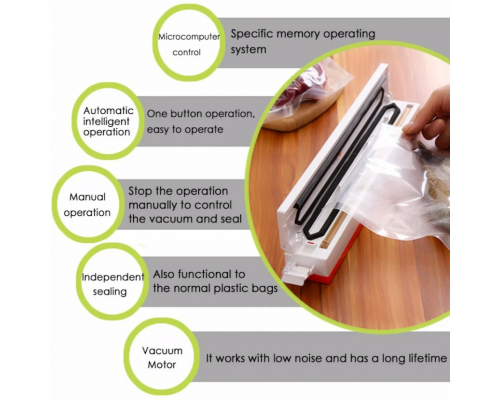 Microcomputer control

Specific memory operating system

Automatic intelligent operation

One button operation, easy to operate

Manual operation

Stop the operation manually to control the vacuum and seal

Independent sealing

Also functional to the normal plastic bags

Vacuum Motor

It works with low noise and has a long lifetime