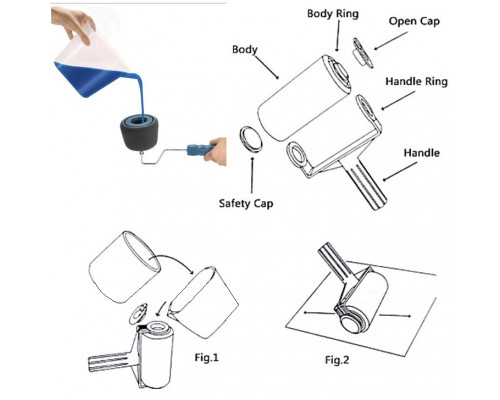 Body Ring
Open Cap
Body
Handle Ring
Handle
Safety Cap
Fig.1
Fig.2