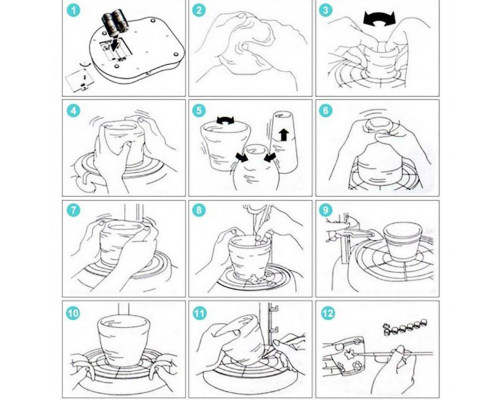 1
2
3
4
5
6
7
8
9
10
11
12