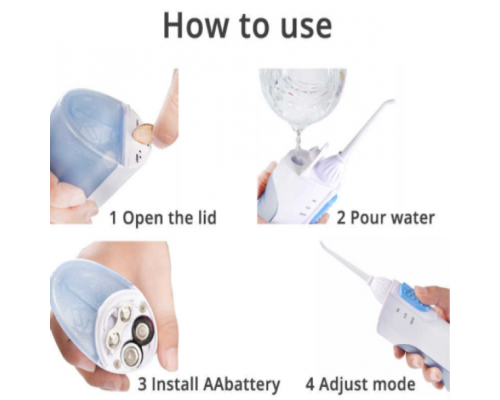 How to use

1 Open the lid

2 Pour water

3 Install AAbattery

4 Adjust mode