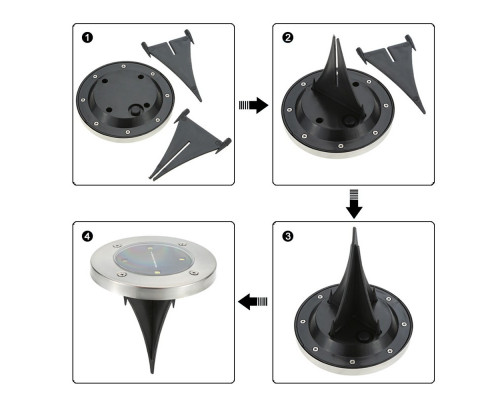 1

2

3

4