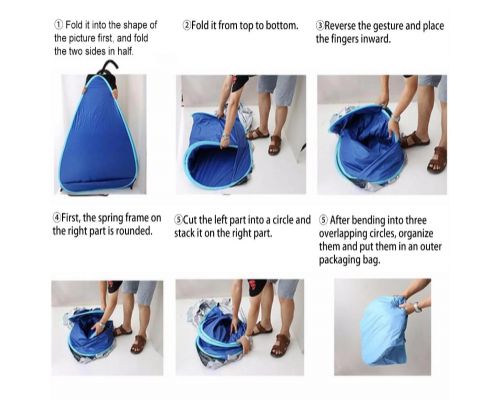 ① Fold it into the shape of the picture first, and fold the two sides in half.

②Fold it from top to bottom.

③Reverse the gesture and place the fingers inward.

④First, the spring frame on the right part is rounded.

⑤Cut the left part into a circle and stack it on the right part.

⑤ After bending into three overlapping circles, organize them and put them in an outer packaging bag.